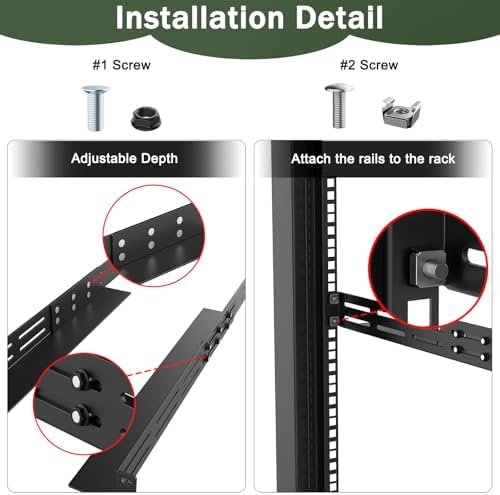 Installation Detail

#1 Screw

#2 Screw

Adjustable Depth

Attach the rails to the rack