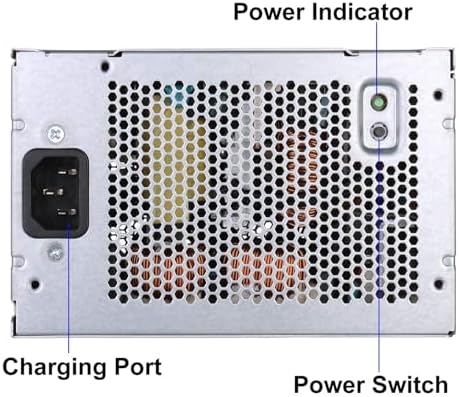 Power Indicator

Charging Port

Power Switch