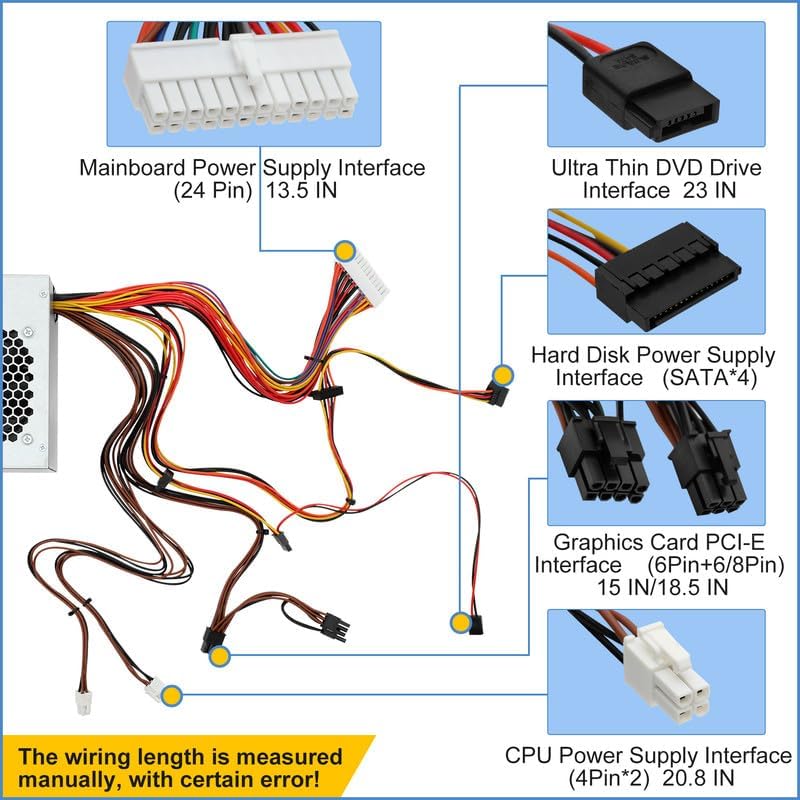 Mainboard Power Supply Interface (24 Pin) 13.5 IN

Ultra Thin DVD Drive Interface 23 IN

Hard Disk Power Supply Interface (SATA*4)

Graphics Card PCI-E Interface (6Pin+6/8Pin) 15 IN/18.5 IN

CPU Power Supply Interface (4Pin*2) 20.8 IN

The wiring length is measured manually, with certain error!