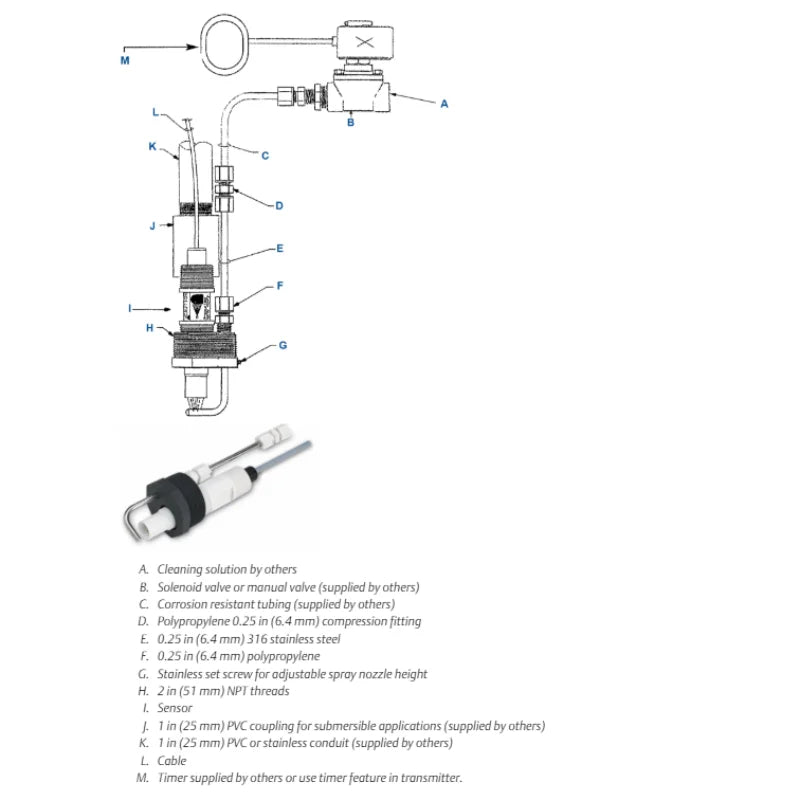 M

A

B

L

K

C

D

J

E

F

I

H

G

A. Cleaning solution by others
B. Solenoid valve or manual valve (supplied by others)
C. Corrosion resistant tubing (supplied by others)
D. Polypropylene 0.25 in (6.4 mm) compression fitting
E. 0.25 in (6.4 mm) 316 stainless steel
F. 0.25 in (6.4 mm) polypropylene
G. Stainless set screw for adjustable spray nozzle height
H. 2 in (51 mm) NPT threads
I. Sensor
J. 1 in (25 mm) PVC coupling for submersible applications (supplied by others)
K. 1 in (25 mm) PVC or stainless conduit (supplied by others)
L. Cable
M. Timer supplied by others or use timer feature in transmitter.