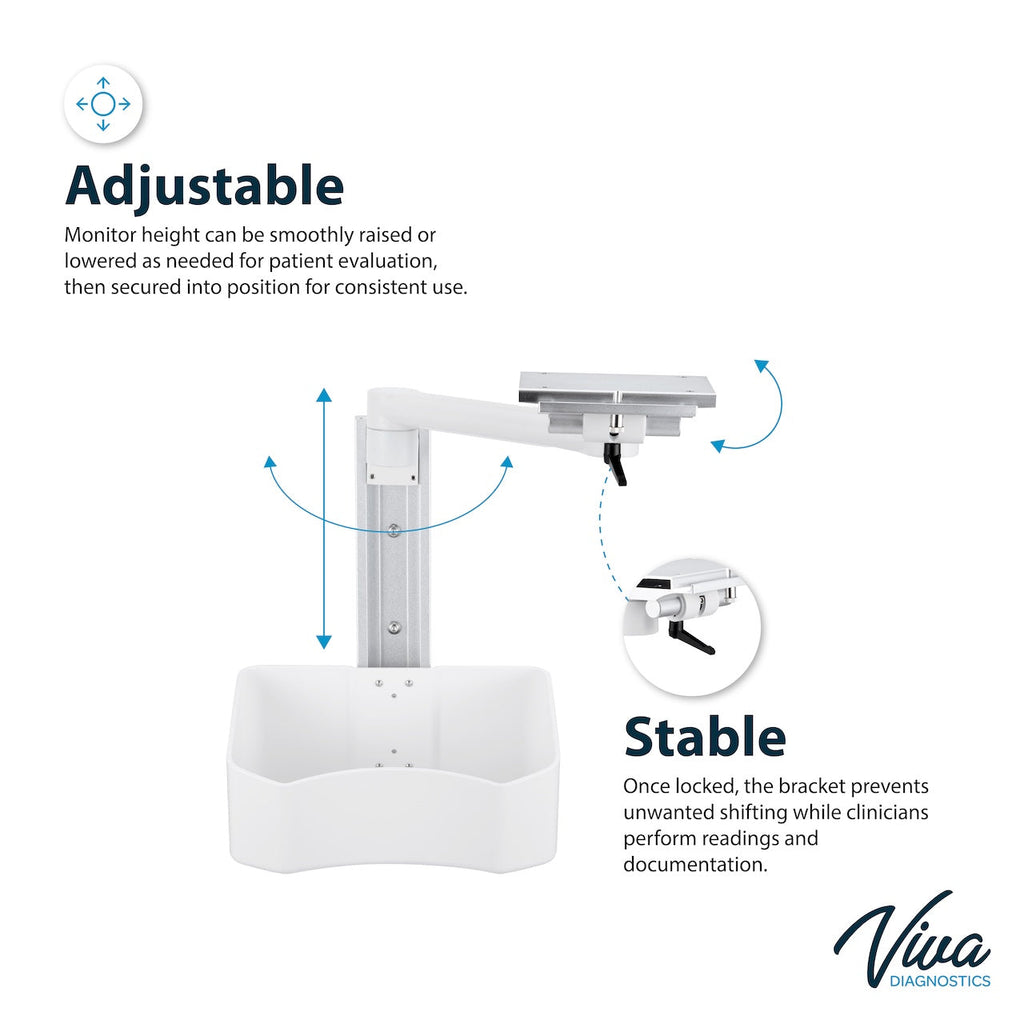 Adjustable

Monitor height can be smoothly raised or lowered as needed for patient evaluation, then secured into position for consistent use.

Stable

Once locked, the bracket prevents unwanted shifting while clinicians perform readings and documentation.

Viva
DIAGNOSTICS