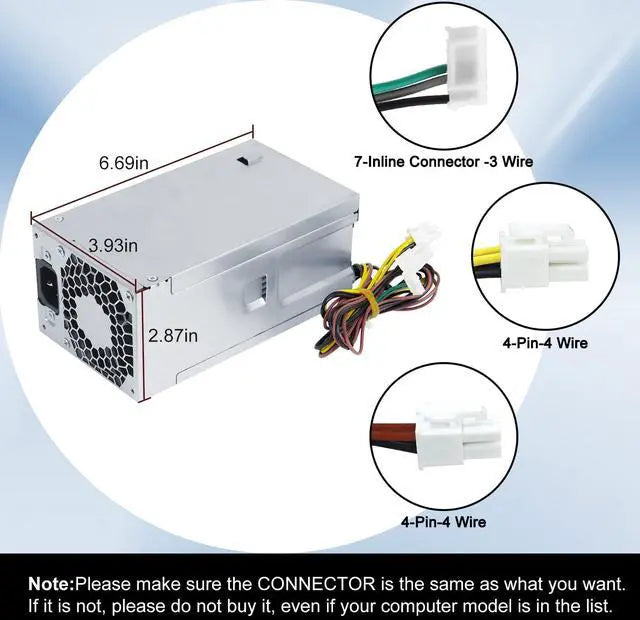 6.69in

3.93in

2.87in

7-Inline Connector -3 Wire

4-Pin-4 Wire

4-Pin-4 Wire

Note:Please make sure the CONNECTOR is the same as what you want. If it is not, please do not buy it, even if your computer model is in the list.