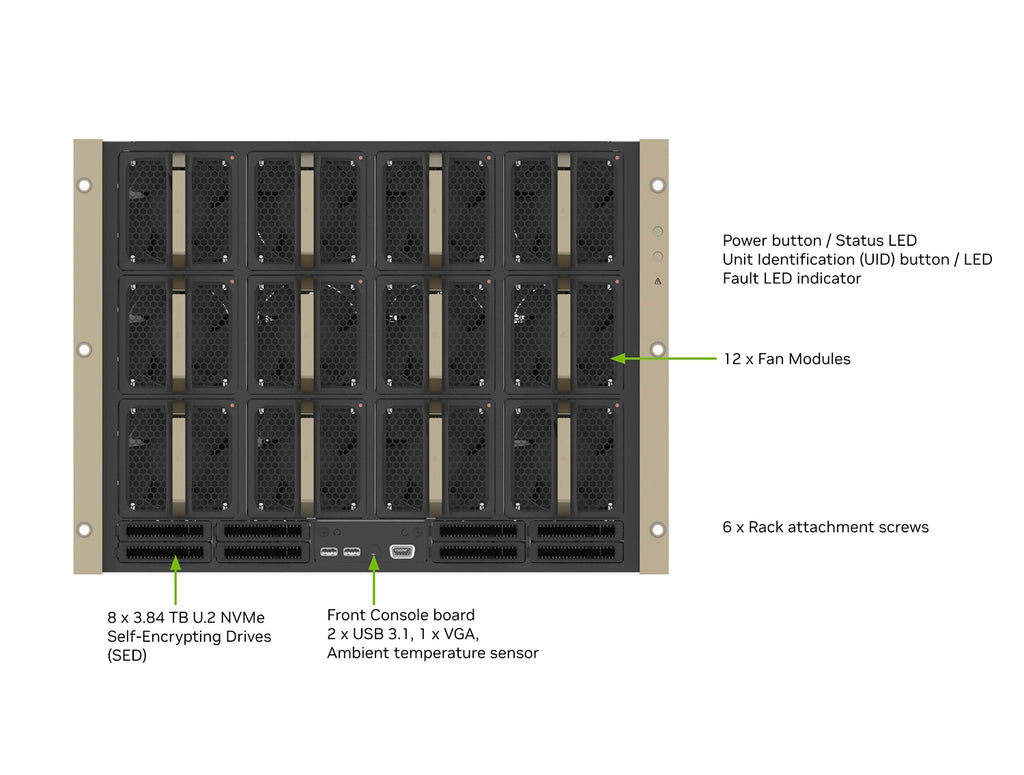 Power button / Status LED
Unit Identification (UID) button / LED
Fault LED indicator

12 x Fan Modules

6 x Rack attachment screws

8 x 3.84 TB U.2 NVMe
Self-Encrypting Drives
(SED)

Front Console board
2 x USB 3.1, 1 x VGA,
Ambient temperature sensor