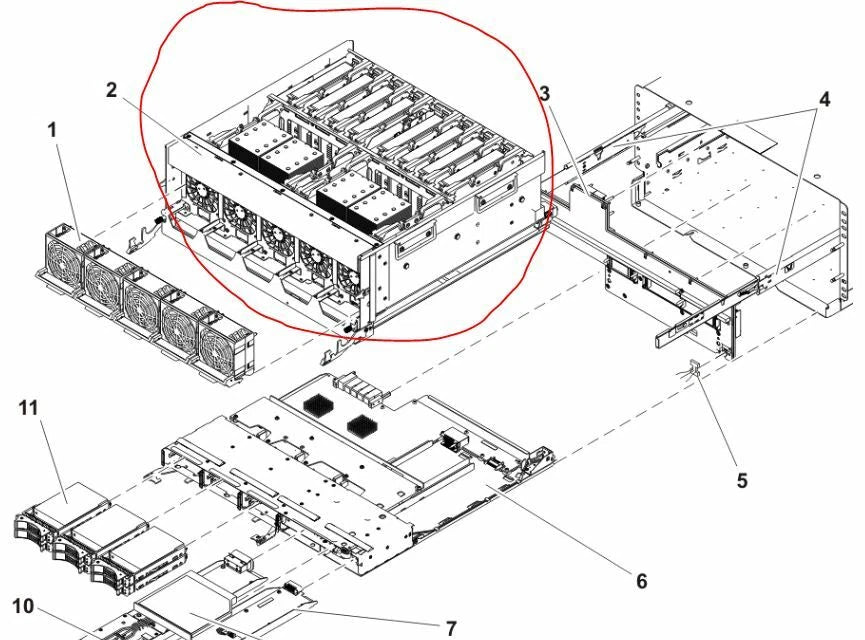 2
1
3
4
11
5
6
10
7